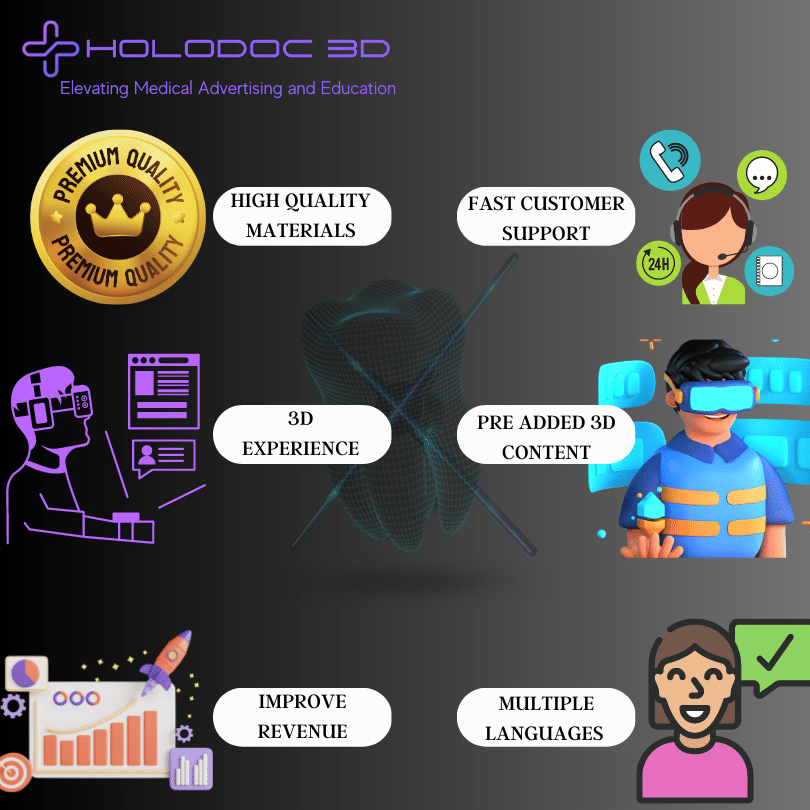 HOLODOC 3D
Elevating Medical Advertising and Education

PREMIUM QUALITY
PREMIUM QUALITY

HIGH QUALITY MATERIALS

FAST CUSTOMER SUPPORT

24H

3D EXPERIENCE

PRE ADDED 3D CONTENT

IMPROVE REVENUE

MULTIPLE LANGUAGES