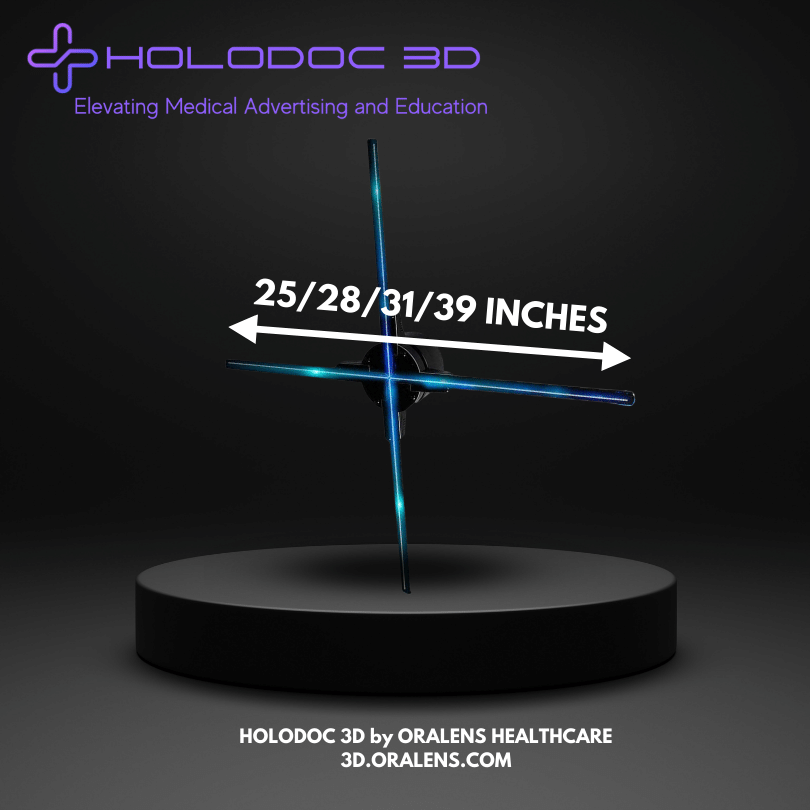 HOLODOC 3D
Elevating Medical Advertising and Education

25/28/31/39 INCHES

HOLODOC 3D by ORALENS HEALTHCARE
3D.ORALENS.COM