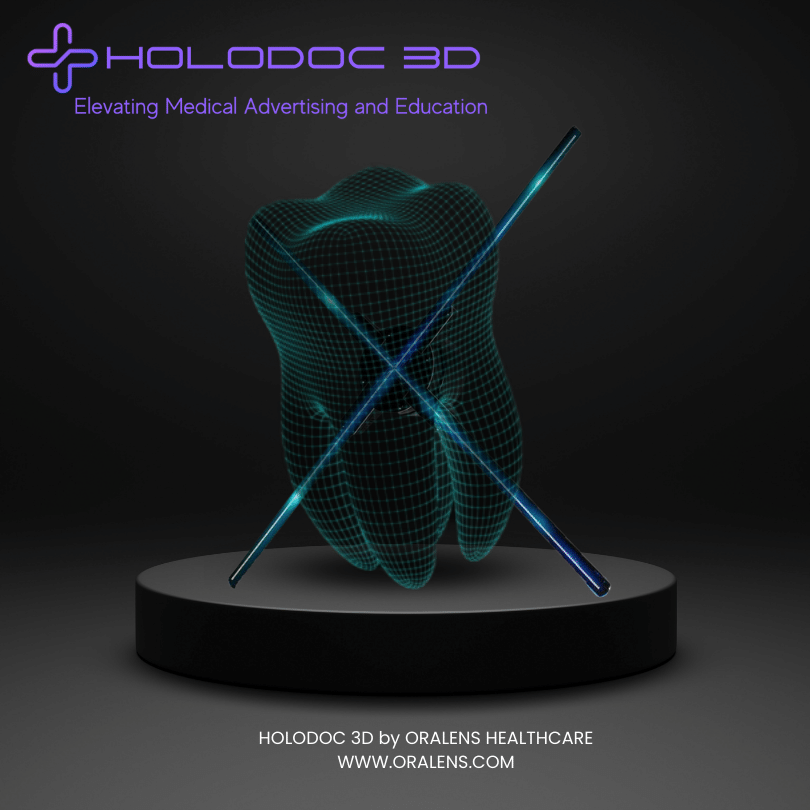 HOLODOC 3D
Elevating Medical Advertising and Education

HOLODOC 3D by ORALENS HEALTHCARE
WWW.ORALENS.COM